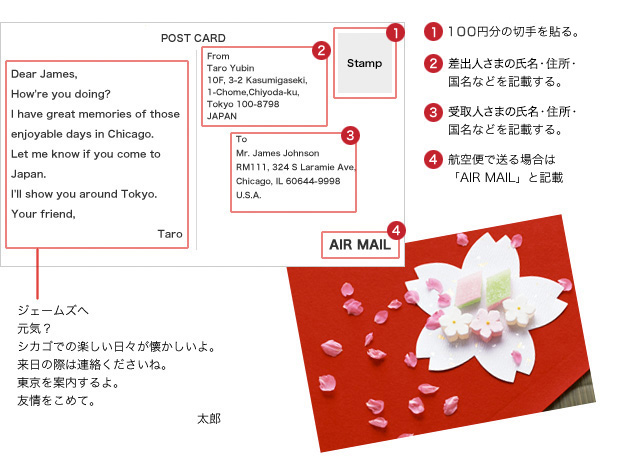 POST CARD

Dear James,
How're you doing?
I have great memories of those enjoyable days in Chicago.
Let me know if you come to Japan.
I'll show you around Tokyo.
Your friend,
Taro

2
From
Taro Yubin
10F, 3-2 Kasumigaseki,
1-Chome,Chiyoda-ku,
Tokyo 100-8798
JAPAN

1
Stamp

3
To
Mr. James Johnson
RM111, 324 S Laramie Ave.
Chicago, IL 60644-9998
U.S.A.

4
AIR MAIL

1 100円分の切手を貼る。

2 差出人さまの氏名・住所・国名などを記載する。

3 受取人さまの氏名・住所・国名などを記載する。

4 航空便で送る場合は「AIR MAIL」と記載

ジェームズへ
元気？
シカゴでの楽しい日々が懐かしいよ。
来日の際は連絡くださいね。
東京を案内するよ。
友情をこめて。
太郎